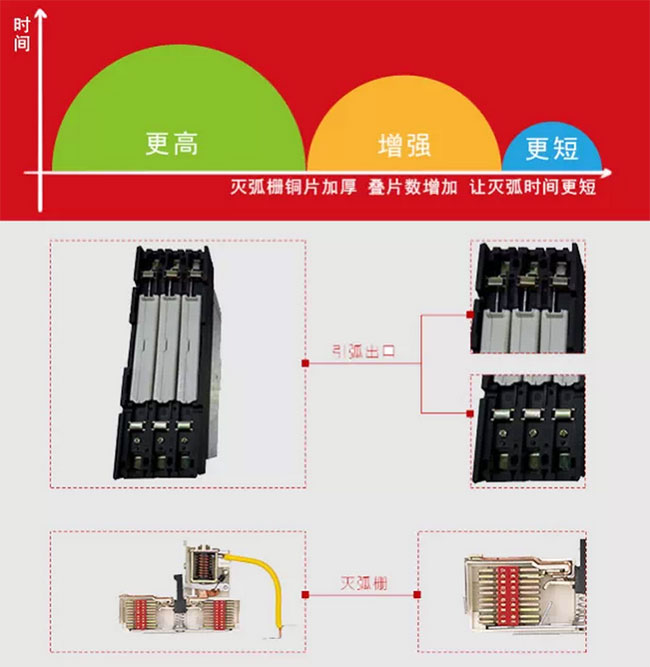 时间

更高

增强

更短

灭弧栅铜片加厚 叠片数增加 让灭弧时间更短

引弧出口

灭弧栅