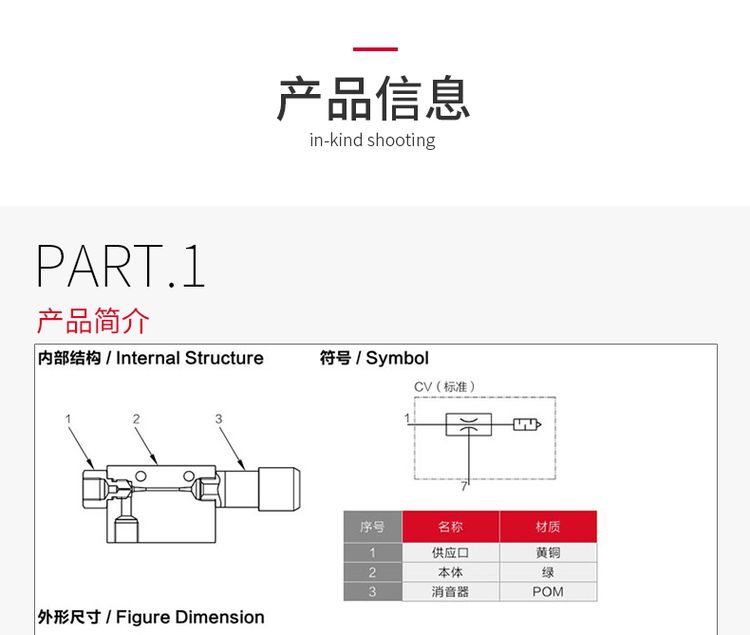 产品信息
in-kind shooting

PART.1
产品简介

内部结构 / Internal Structure

1
2
3

符号 / Symbol

CV（标准）
1
7

| 序号 | 名称 | 材质 |
|---|---|---|
| 1 | 供应口 | 黄铜 |
| 2 | 本体 | 绿 |
| 3 | 消音器 | POM |

外形尺寸 / Figure Dimension