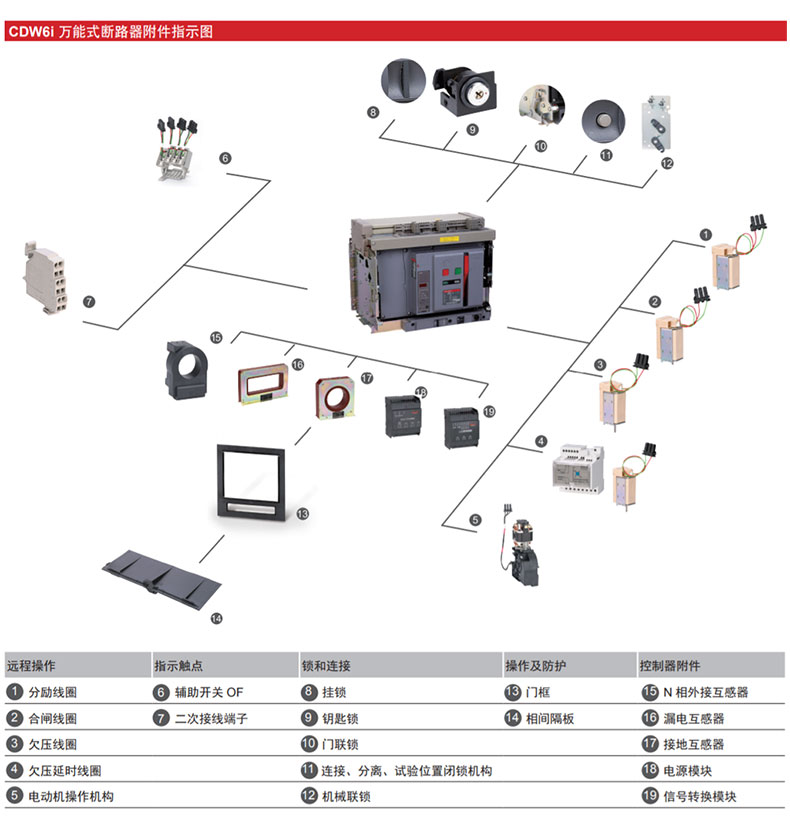 CDW6i 万能式断路器附件指示图

8 9 10 11 12

6

7

1

2

3

4

5

15 16 17 18 19

13

14

| 远程操作 | 指示触点 | 锁和连接 | 操作及防护 | 控制器附件 |
|---|---|---|---|---|
| 1 分励线圈 | 6 辅助开关 OF | 8 挂锁 | 13 门框 | 15 N 相外接互感器 |
| 2 合闸线圈 | 7 二次接线端子 | 9 钥匙锁 | 14 相间隔板 | 16 漏电互感器 |
| 3 欠压线圈 | | 10 门联锁 | | 17 接地互感器 |
| 4 欠压延时线圈 | | 11 连接、分离、试验位置闭锁机构 | | 18 电源模块 |
| 5 电动机操作机构 | | 12 机械联锁 | | 19 信号转换模块 |