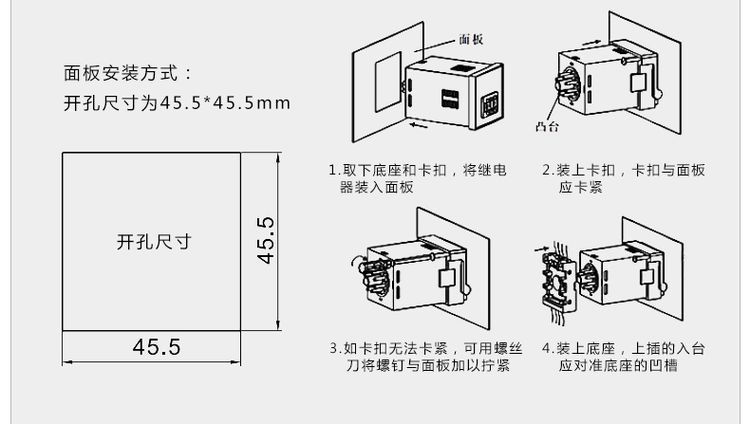 面板安装方式：
开孔尺寸为45.5*45.5mm

开孔尺寸

45.5

45.5

面板

凸台

1.取下底座和卡扣，将继电器装入面板

2.装上卡扣，卡扣与面板应卡紧

3.如卡扣无法卡紧，可用螺丝刀将螺钉与面板加以拧紧

4.装上底座，上插的入台应对准底座的凹槽